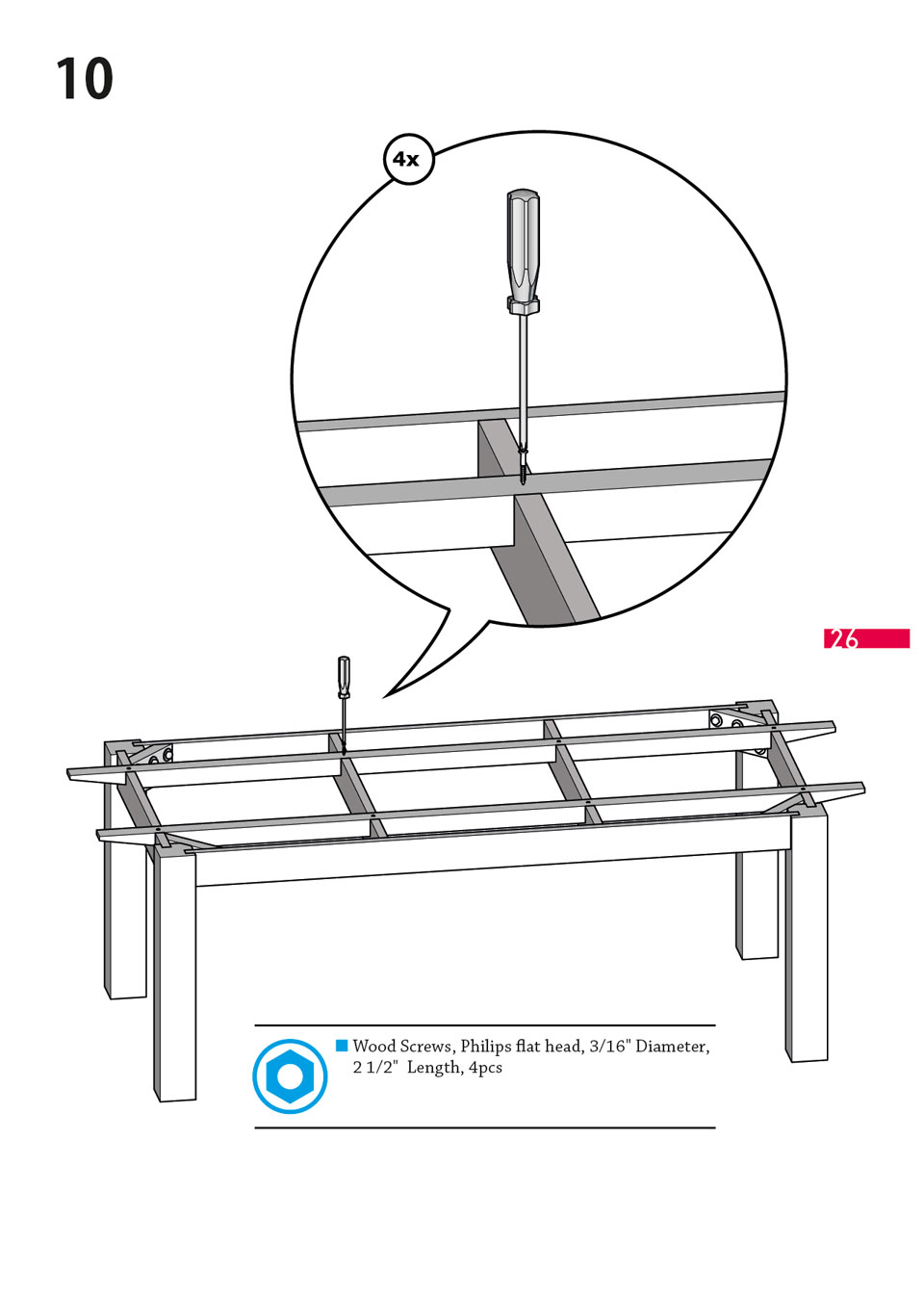 10

4x

26

Wood Screws, Philips flat head, 3/16" Diameter, 2 1/2" Length, 4pcs